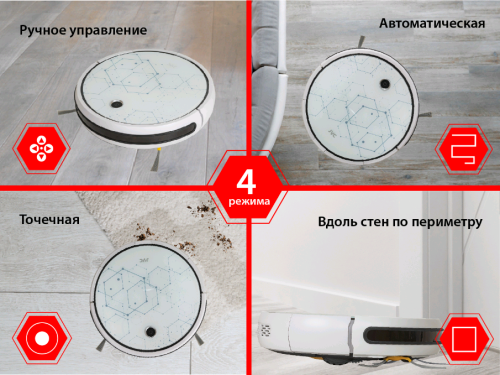 Ручное управление

Автоматическая

4
режима

Точечная

Вдоль стен по периметру